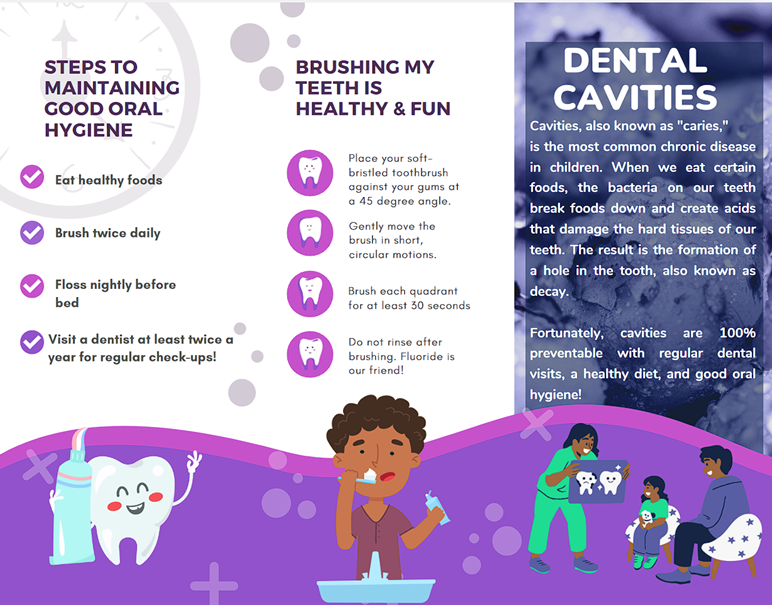 STEPS TO MAINTAINING GOOD ORAL HYGIENE

Eat healthy foods

Brush twice daily

Floss nightly before bed

Visit a dentist at least twice a year for regular check-ups!

BRUSHING MY TEETH IS HEALTHY & FUN

Place your soft-bristled toothbrush against your gums at a 45 degree angle.

Gently move the brush in short, circular motions.

Brush each quadrant for at least 30 seconds

Do not rinse after brushing. Fluoride is our friend!

DENTAL CAVITIES

Cavities, also known as "caries," is the most common chronic disease in children. When we eat certain foods, the bacteria on our teeth break foods down and create acids that damage the hard tissues of our teeth. The result is the formation of a hole in the tooth, also known as decay.

Fortunately, cavities are 100% preventable with regular dental visits, a healthy diet, and good oral hygiene!